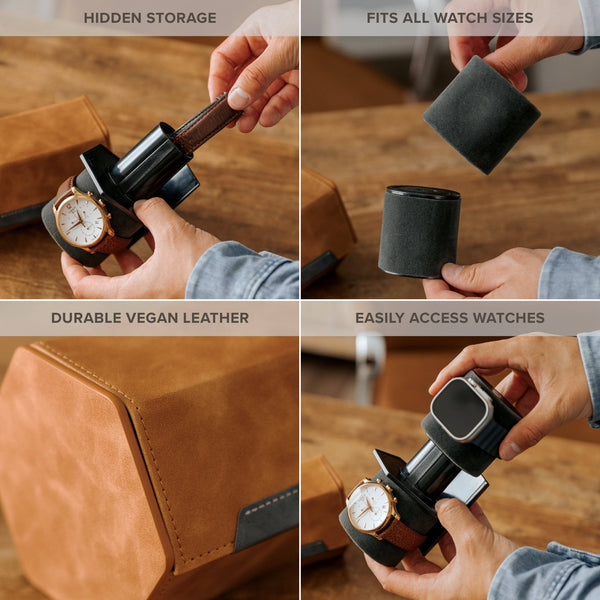 HIDDEN STORAGE

FITS ALL WATCH SIZES

DURABLE VEGAN LEATHER

EASILY ACCESS WATCHES